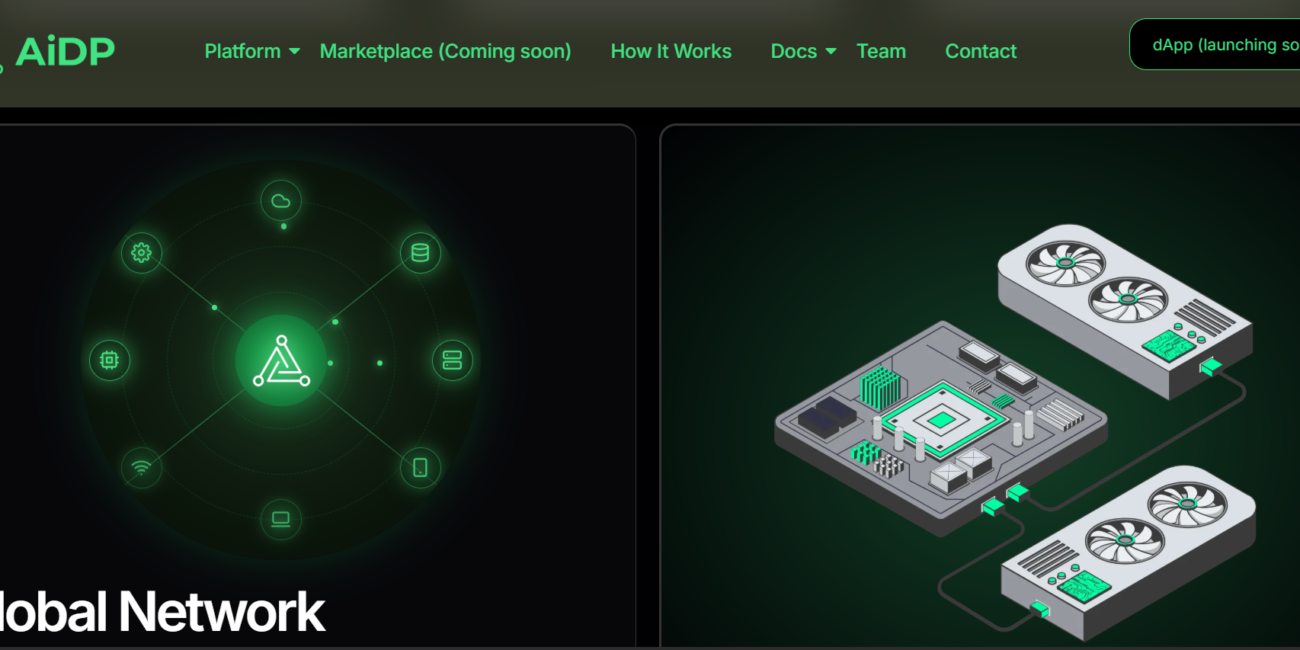 AiDP

Platform Marketplace (Coming soon) How It Works Docs Team Contact

dApp (launching so

lobal Network